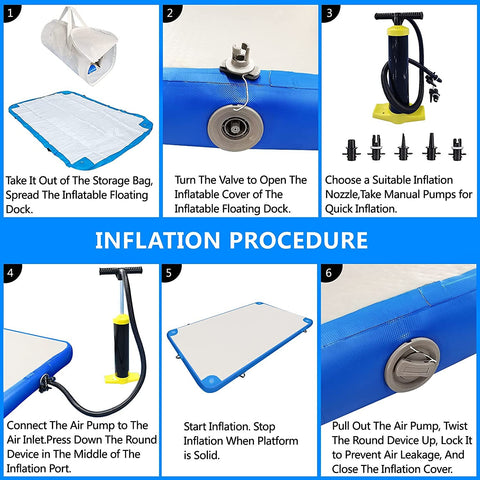 1

Take It Out of The Storage Bag, Spread The Inflatable Floating Dock.

2

Turn The Valve to Open The Inflatable Cover of The Inflatable Floating Dock.

3

Choose a Suitable Inflation Nozzle,Take Manual Pumps for Quick Inflation.

INFLATION PROCEDURE

4

Connect The Air Pump to The Air Inlet.Press Down The Round Device in The Middle of The Inflation Port.

5

Start Inflation. Stop Inflation When Platform is Solid.

6

Pull Out The Air Pump, Twist The Round Device Up, Lock It to Prevent Air Leakage, And Close The Inflation Cover.